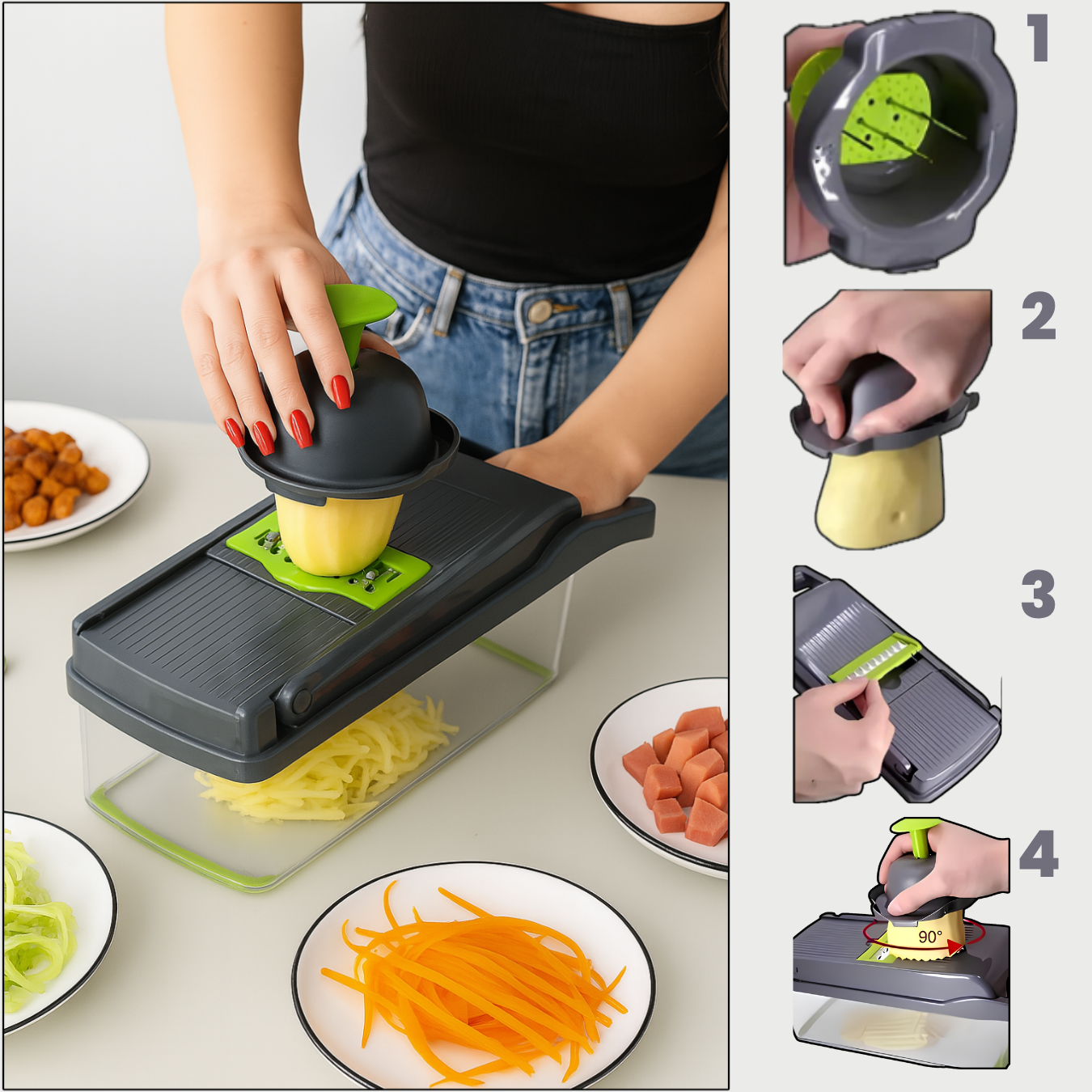 1

2

3

4

90°