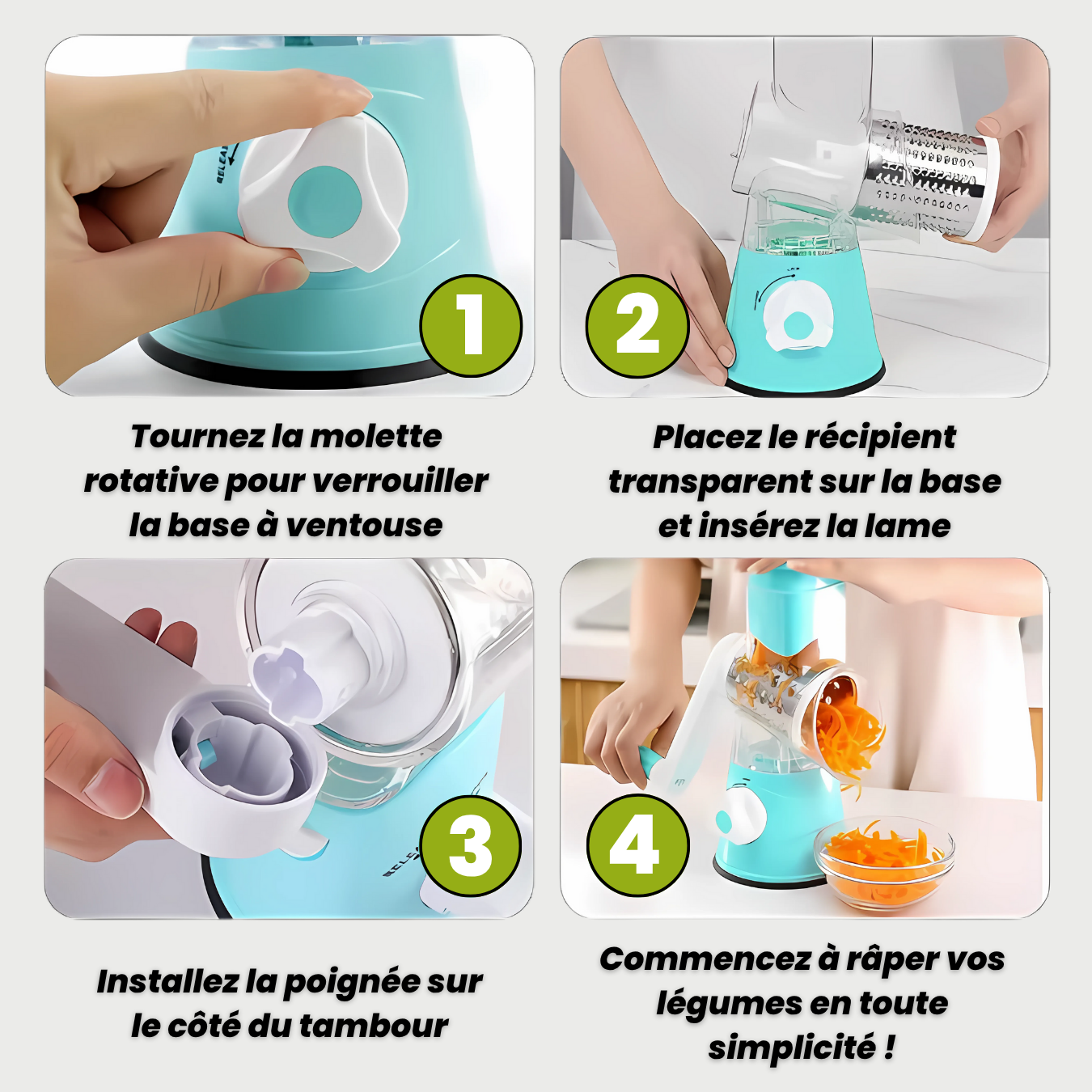 1

Tournez la molette rotative pour verrouiller la base à ventouse

2

Placez le récipient transparent sur la base et insérez la lame

3

Installez la poignée sur le côté du tambour

4

Commencez à râper vos légumes en toute simplicité !